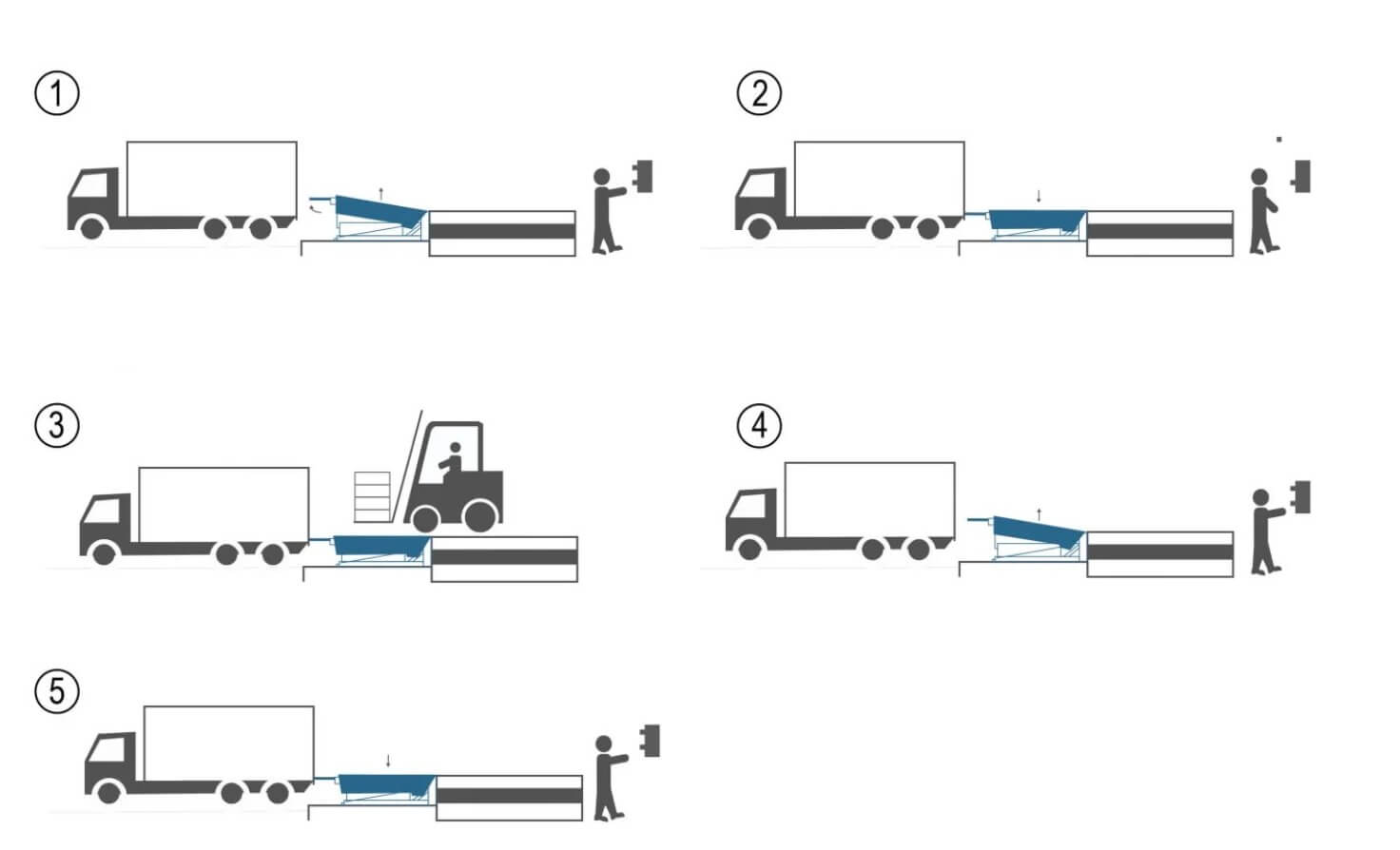 ①

②

③

④

⑤